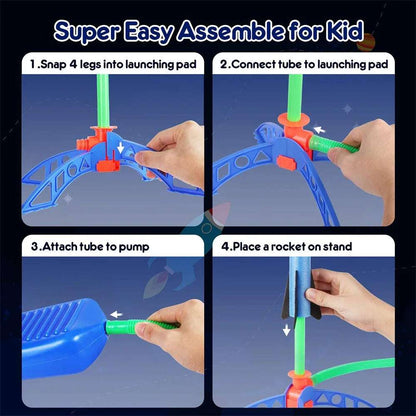 Super Easy Assemble for Kid

1.Snap 4 legs into launching pad

2.Connect tube to launching pad

3.Attach tube to pump

4.Place a rocket on stand